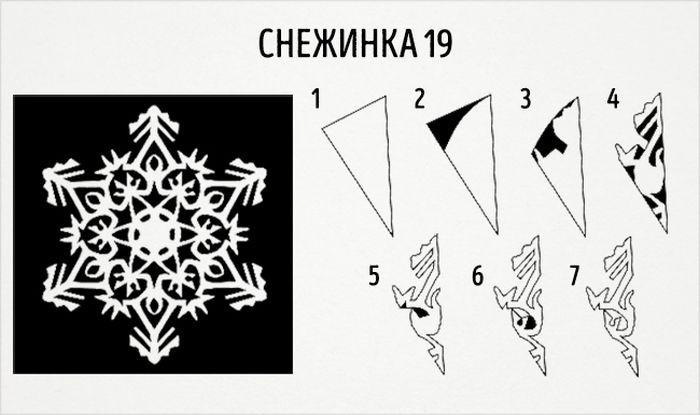 СНЕЖИНКА 19

1
2
3
4
5
6
7